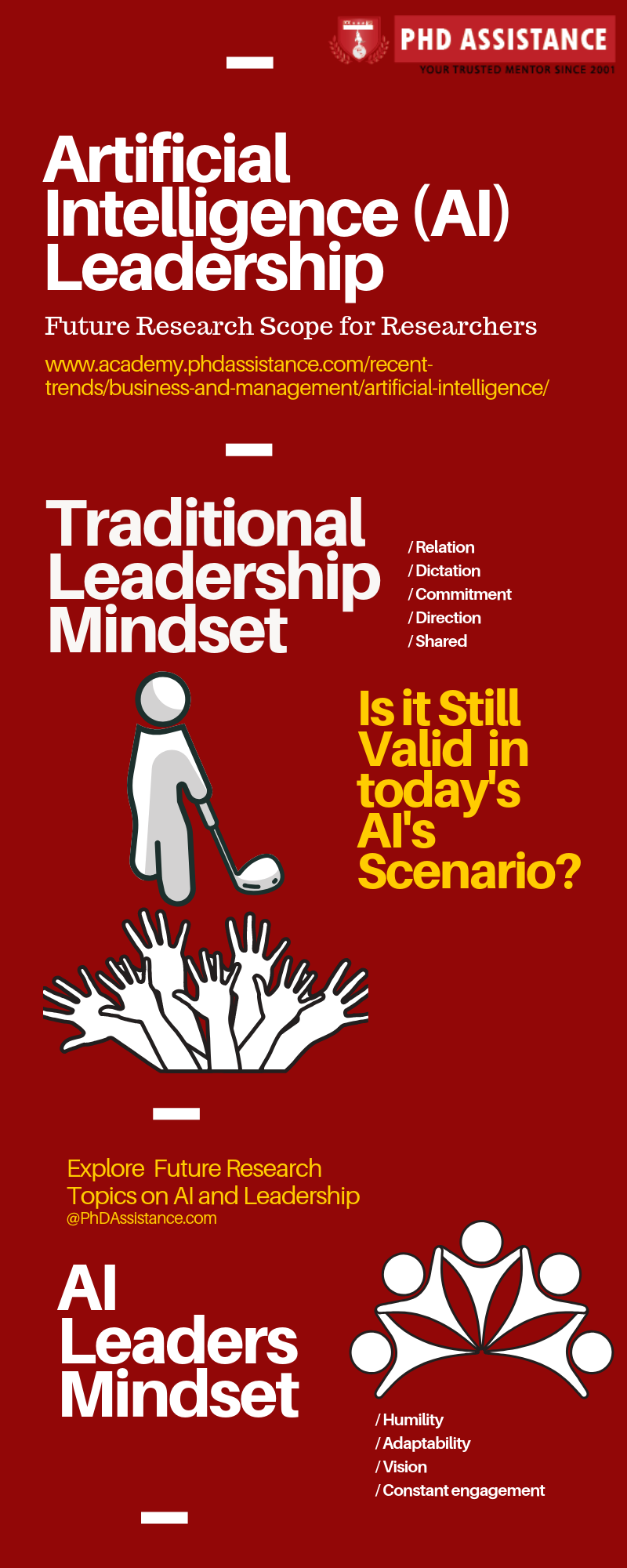 PHD ASSISTANCE
YOUR TRUSTED MENTOR SINCE 2001

Artificial Intelligence (AI) Leadership

Future Research Scope for Researchers

www.academy.phdassistance.com/recent-trends/business-and-management/artificial-intelligence/

Traditional Leadership Mindset

/ Relation
/ Dictation
/ Commitment
/ Direction
/ Shared

Is it Still Valid in today's AI's Scenario?

Explore Future Research Topics on AI and Leadership
@PhDAssistance.com

AI Leaders Mindset

/ Humility
/ Adaptability
/ Vision
/ Constant engagement